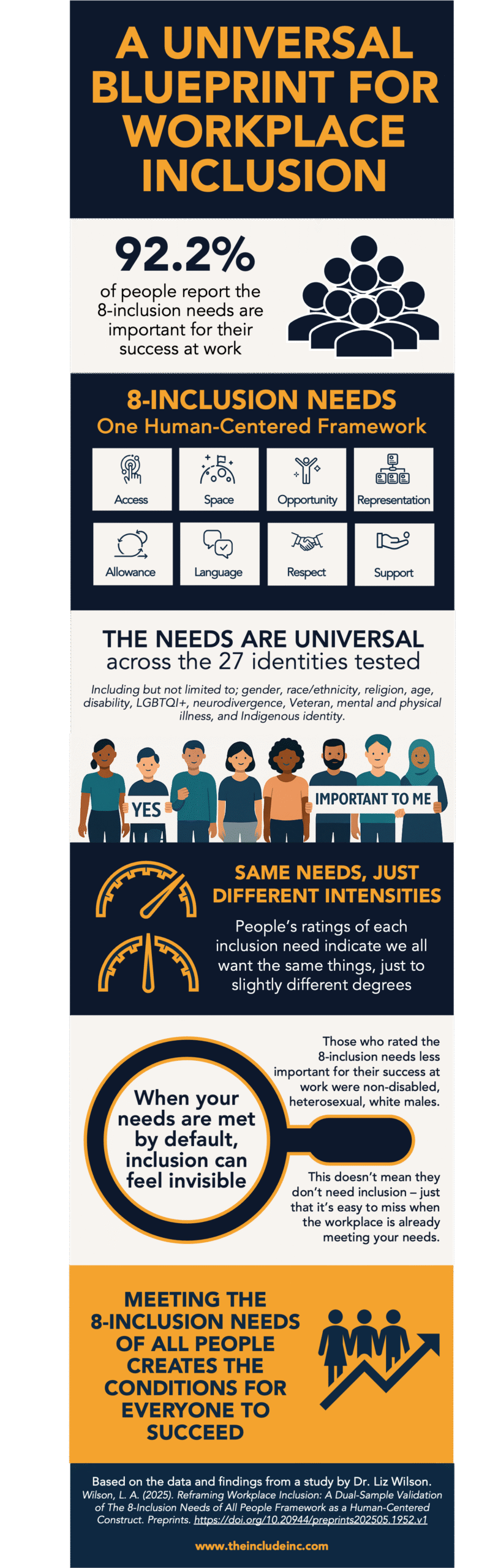 A UNIVERSAL BLUEPRINT FOR WORKPLACE INCLUSION

92.2%
of people report the 8-inclusion needs are important for their success at work

8-INCLUSION NEEDS
One Human-Centered Framework

Access
Space
Opportunity
Representation
Allowance
Language
Respect
Support

THE NEEDS ARE UNIVERSAL
across the 27 identities tested

Including but not limited to; gender, race/ethnicity, religion, age, disability, LGBTQI+, neurodivergence, Veteran, mental and physical illness, and Indigenous identity.

YES
IMPORTANT TO ME

SAME NEEDS, JUST DIFFERENT INTENSITIES
People's ratings of each inclusion need indicate we all want the same things, just to slightly different degrees

When your needs are met by default, inclusion can feel invisible

Those who rated the 8-inclusion needs less important for their success at work were non-disabled, heterosexual, white males.

This doesn't mean they don't need inclusion – just that it's easy to miss when the workplace is already meeting your needs.

MEETING THE 8-INCLUSION NEEDS OF ALL PEOPLE CREATES THE CONDITIONS FOR EVERYONE TO SUCCEED

Based on the data and findings from a study by Dr. Liz Wilson.
Wilson, L. A. (2025). Reframing Workplace Inclusion: A Dual-Sample Validation of The 8-Inclusion Needs of All People Framework as a Human-Centered Construct. Preprints. https://doi.org/10.20944/preprints202505.1952.v1

www.theincludeinc.com